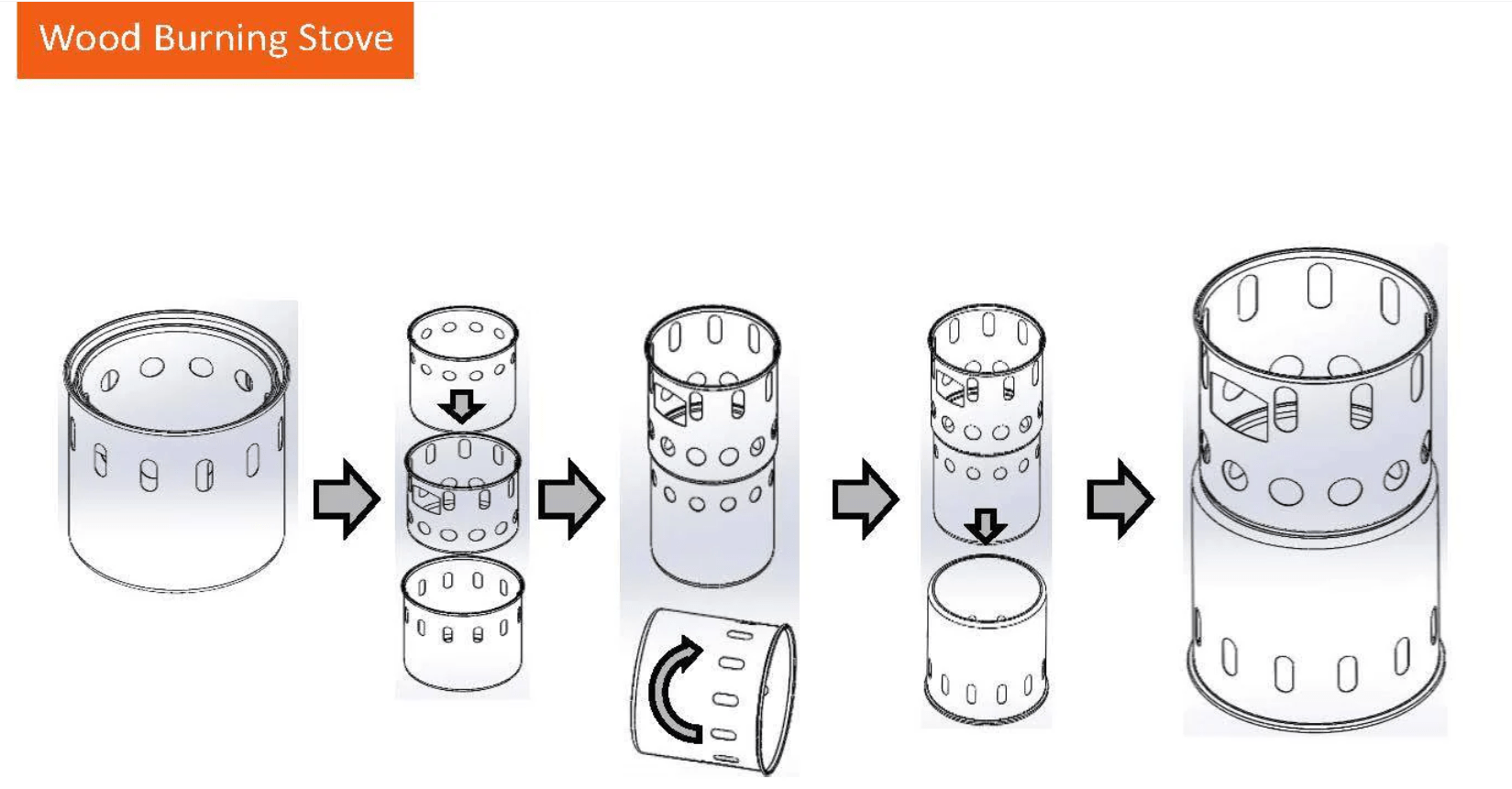 Wood Burning Stove